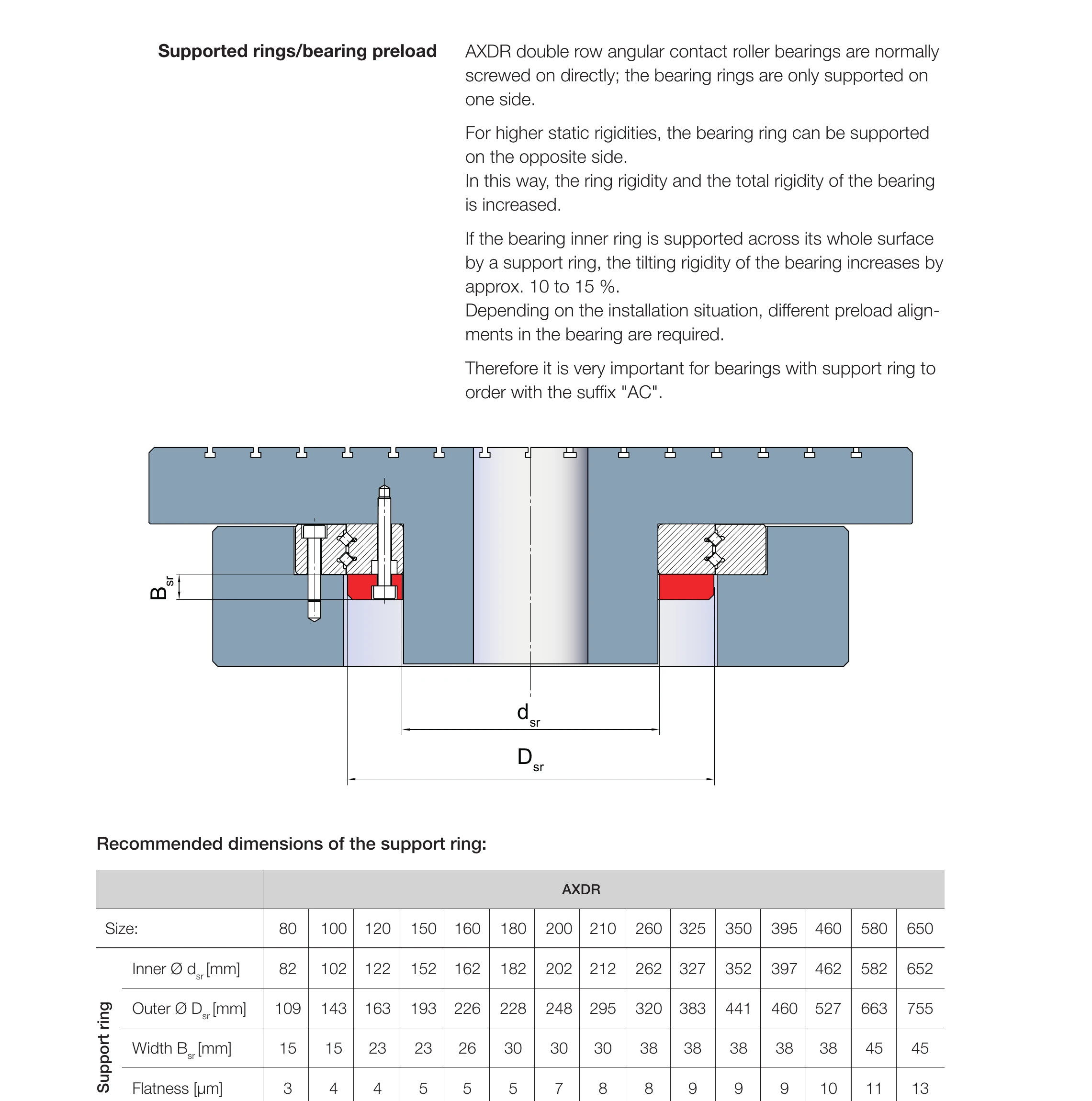 Supported rings/bearing preload

AXDR double row angular contact roller bearings are normally screwed on directly; the bearing rings are only supported on one side.

For higher static rigidities, the bearing ring can be supported on the opposite side.
In this way, the ring rigidity and the total rigidity of the bearing is increased.

If the bearing inner ring is supported across its whole surface by a support ring, the tilting rigidity of the bearing increases by approx. 10 to 15 %.
Depending on the installation situation, different preload alignments in the bearing are required.

Therefore it is very important for bearings with support ring to order with the suffix "AC".

$B_{sr}$

$d_{sr}$

$D_{sr}$

Recommended dimensions of the support ring:

| | | AXDR | | | | | | | | | | | | | | |
|---|---|---|---|---|---|---|---|---|---|---|---|---|---|---|---|---|
| Size: | | 80 | 100 | 120 | 150 | 160 | 180 | 200 | 210 | 260 | 325 | 350 | 395 | 460 | 580 | 650 |
| Support ring | Inner Ø $d_{sr}$ [mm] | 82 | 102 | 122 | 152 | 162 | 182 | 202 | 212 | 262 | 327 | 352 | 397 | 462 | 582 | 652 |
| | Outer Ø $D_{sr}$ [mm] | 109 | 143 | 163 | 193 | 226 | 228 | 248 | 295 | 320 | 383 | 441 | 460 | 527 | 663 | 755 |
| | Width $B_{sr}$ [mm] | 15 | 15 | 23 | 23 | 26 | 30 | 30 | 30 | 38 | 38 | 38 | 38 | 38 | 45 | 45 |
| | Flatness [µm] | 3 | 4 | 4 | 5 | 5 | 5 | 7 | 8 | 8 | 9 | 9 | 9 | 10 | 11 | 13 |