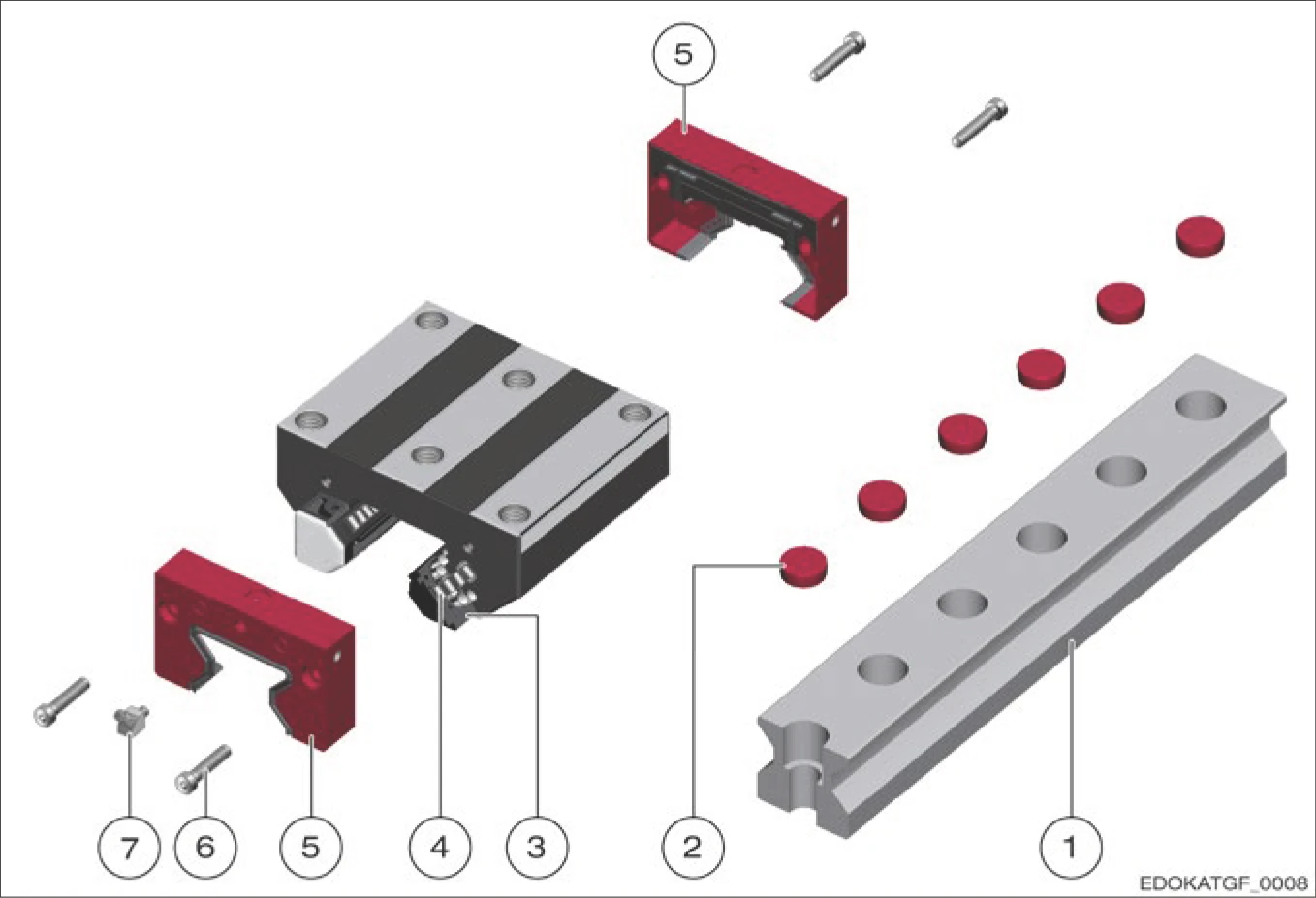 5

7 6 5 4 3 2 1

EDOKATGF_0008