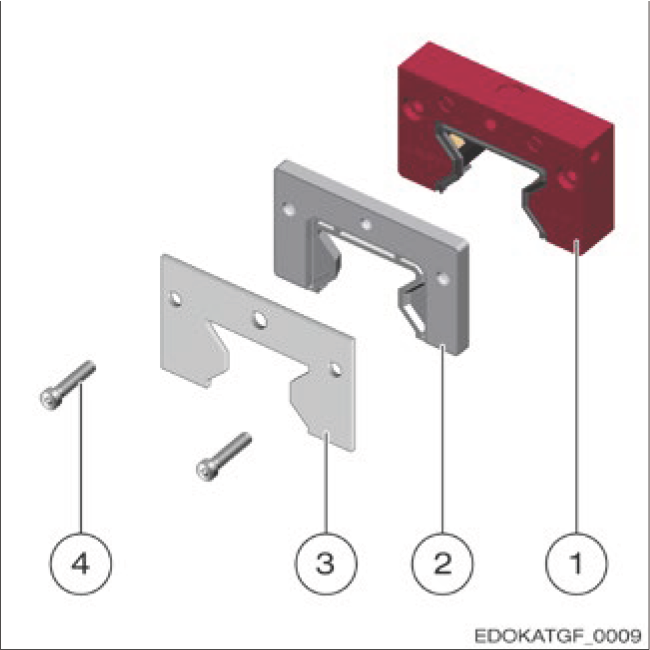 4

3

2

1

EDOKATGF_0009