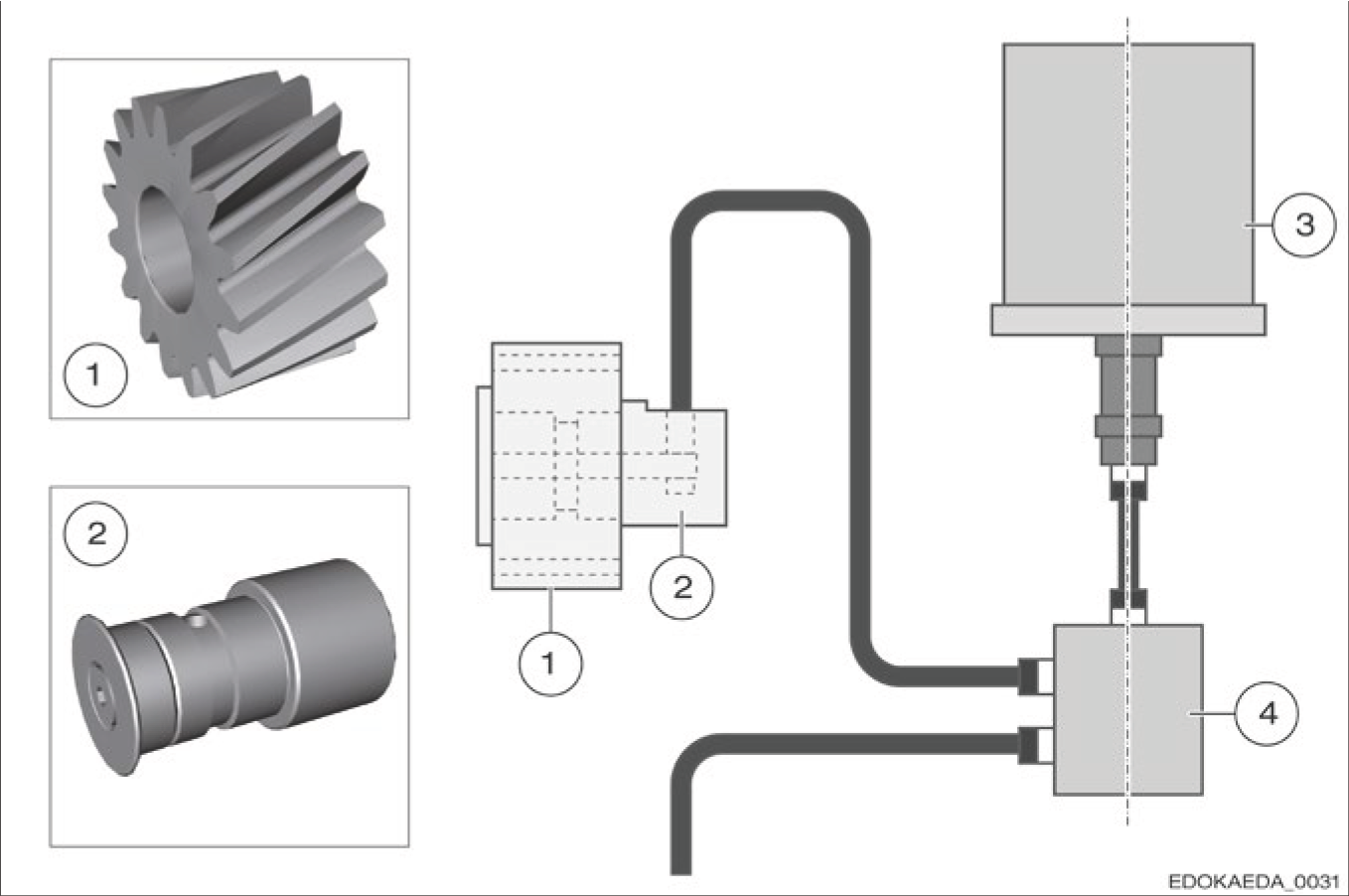 1

2

1

2

3

4

EDOKAEDA_0031