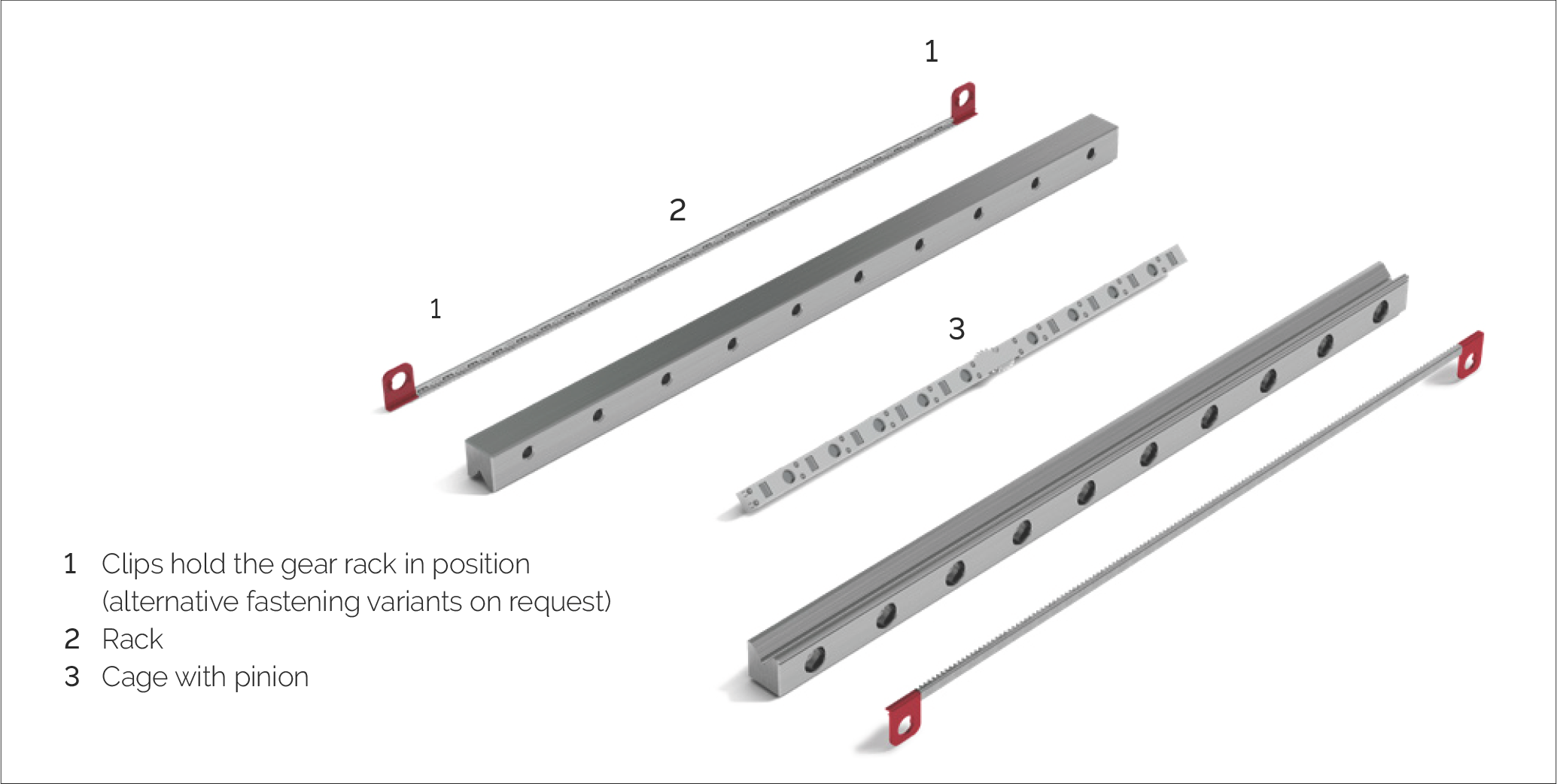 1

2

1

3

1 Clips hold the gear rack in position (alternative fastening variants on request)
2 Rack
3 Cage with pinion