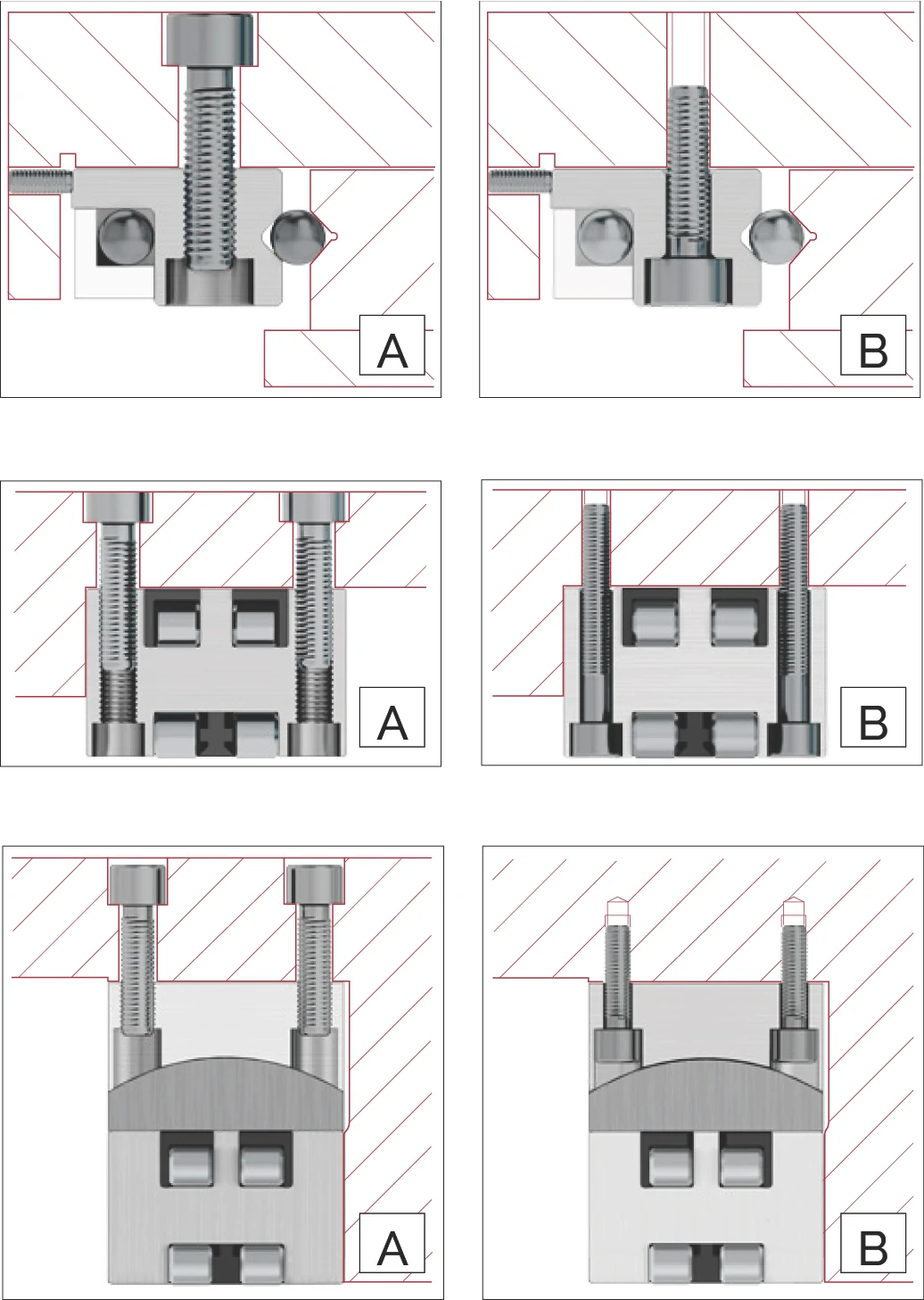 A

B

A

B

A

B