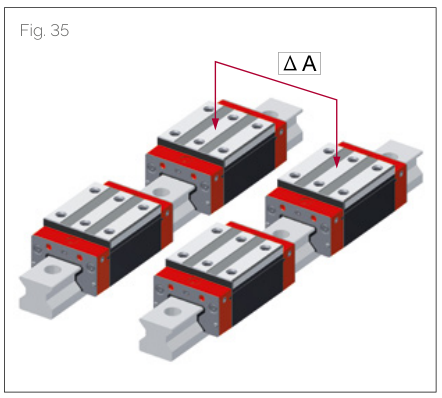 Fig. 35

$\Delta$ A