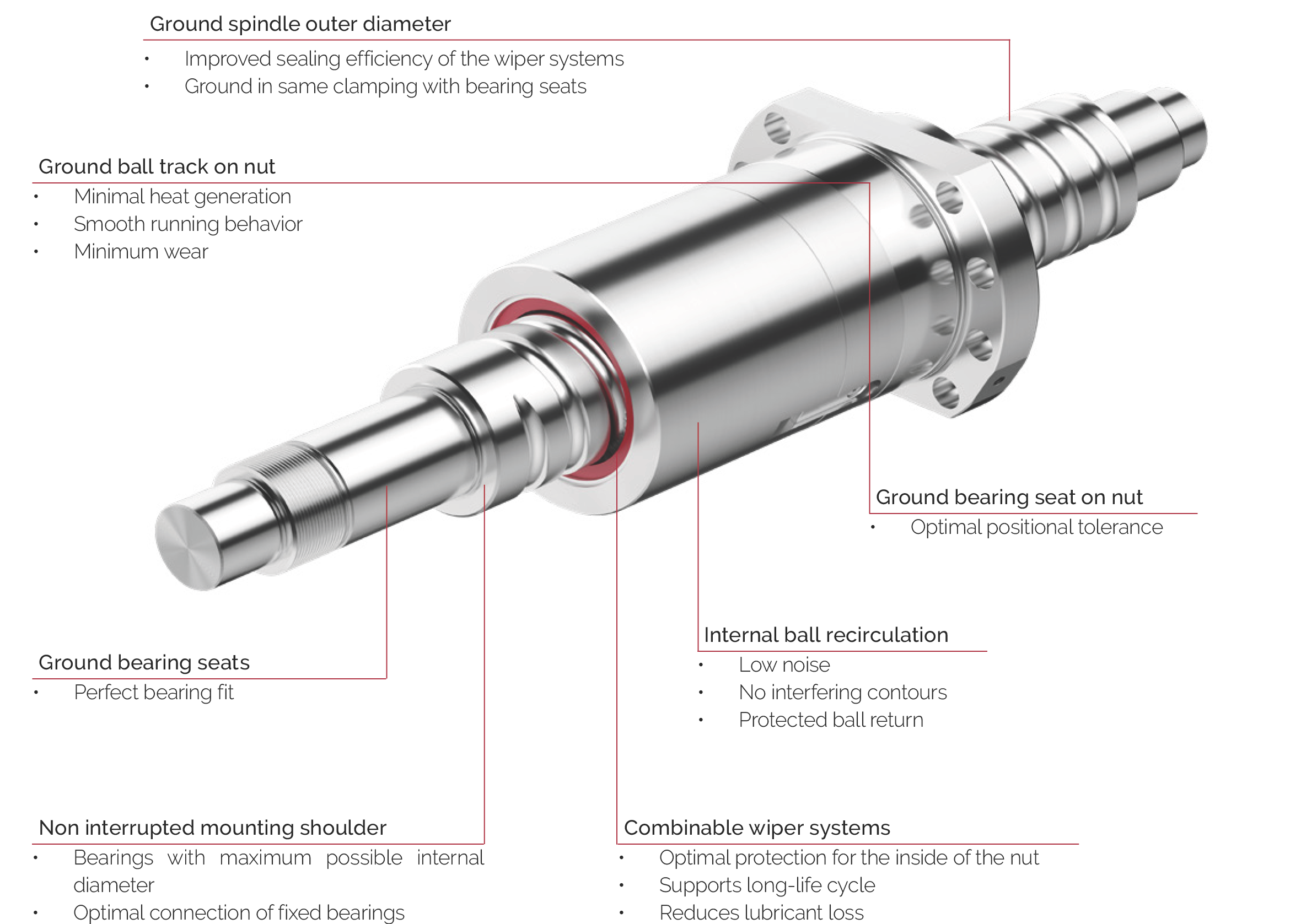 Ground spindle outer diameter
• Improved sealing efficiency of the wiper systems
• Ground in same clamping with bearing seats

Ground ball track on nut
• Minimal heat generation
• Smooth running behavior
• Minimum wear

Ground bearing seat on nut
• Optimal positional tolerance

Internal ball recirculation
• Low noise
• No interfering contours
• Protected ball return

Ground bearing seats
• Perfect bearing fit

Non interrupted mounting shoulder
• Bearings with maximum possible internal diameter
• Optimal connection of fixed bearings

Combinable wiper systems
• Optimal protection for the inside of the nut
• Supports long-life cycle
• Reduces lubricant loss