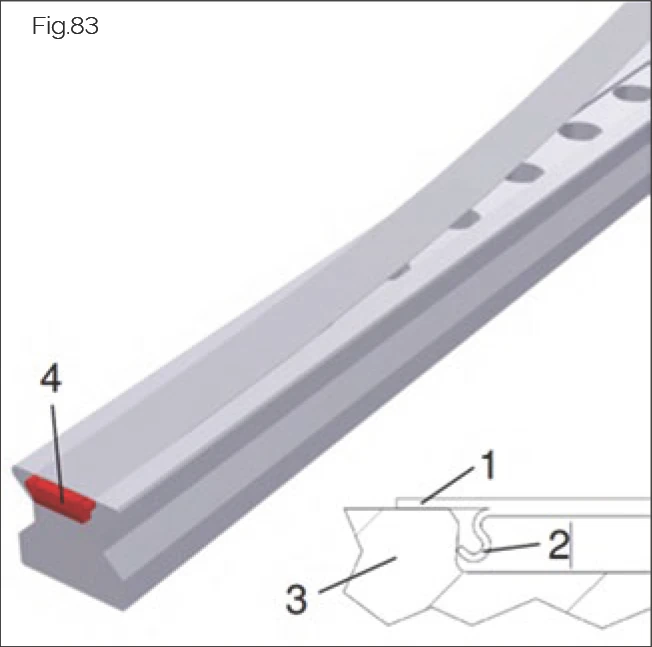 Fig.83

4

1

2

3