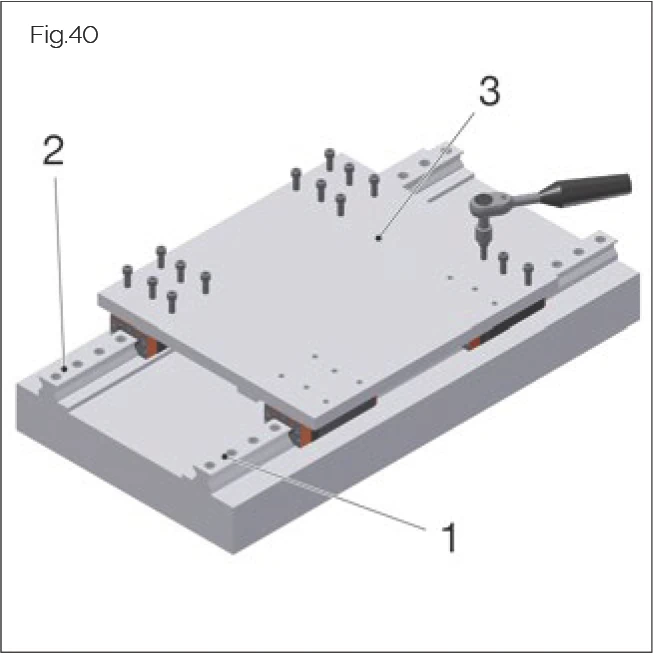 Fig.40

3

2

1