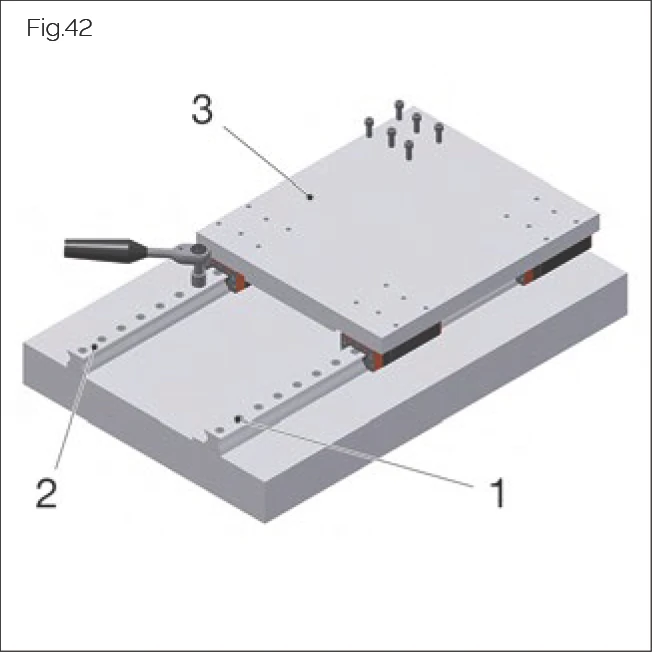 Fig.42

3

2

1