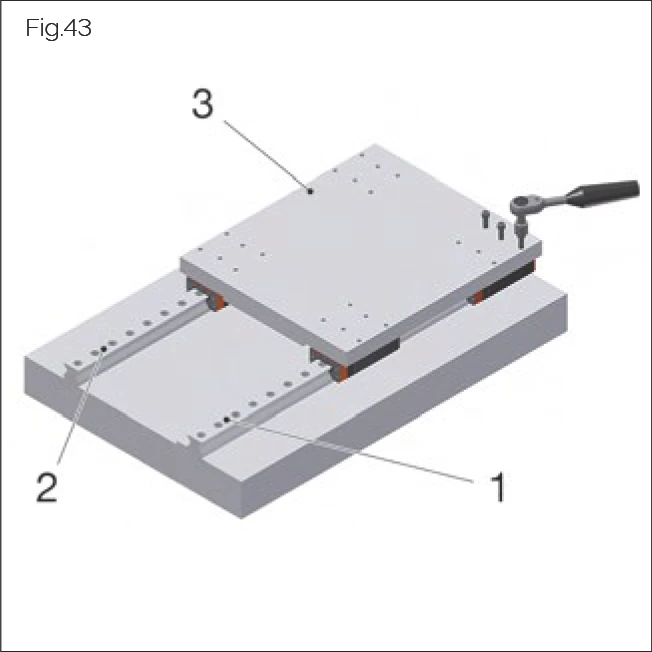 Fig.43

3

2

1