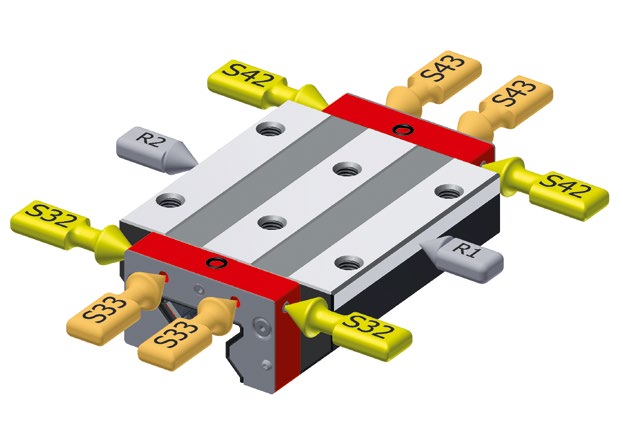 S42
S43
S43
R2
S42
S32
R1
S33
S33
S32